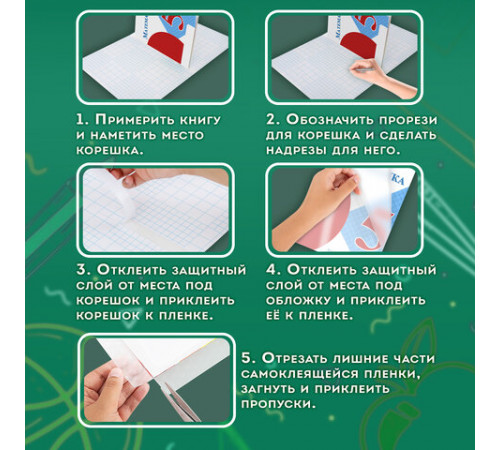 1. Примерить книгу и наметить место корешка.

2. Обозначить прорези для корешка и сделать надрезы для него.

3. Отклеить защитный слой от места под корешок и приклеить корешок к пленке.

4. Отклеить защитный слой от места под обложку и приклеить её к пленке.

5. Отрезать лишние части самоклеящейся пленки, загнуть и приклеить пропуски.